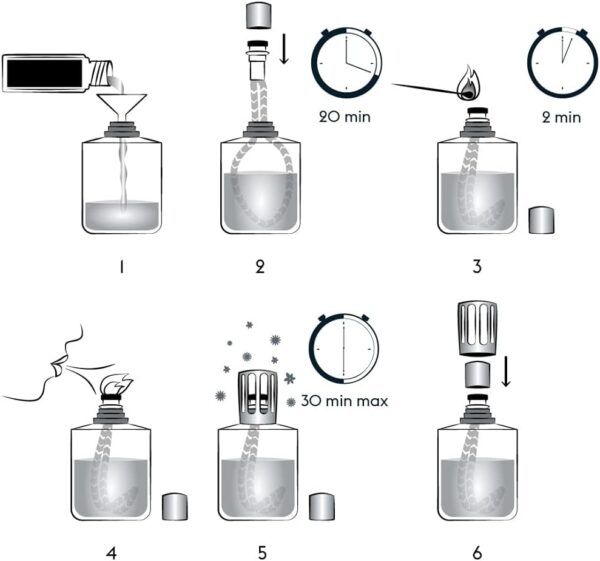 20 min

2 min

1

2

3

30 min max

4

5

6